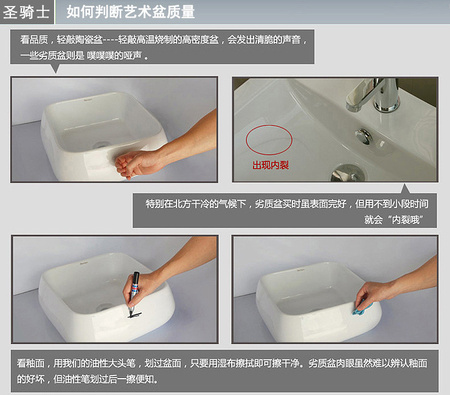 圣骑士 如何判断艺术盆质量

看品质，轻敲陶瓷盆----轻敲高温烧制的高密度盆，会发出清脆的声音，一些劣质盆则是 噗噗噗的哑声。

出现内裂

特别在北方干冷的气候下，劣质盆买时虽表面完好，但用不到小段时间就会“内裂哦”

看釉面，用我们的油性大头笔，划过盆面，只要用湿布擦拭即可擦干净。劣质盆肉眼虽然难以辨认釉面的好坏，但油性笔划过后一擦便知。