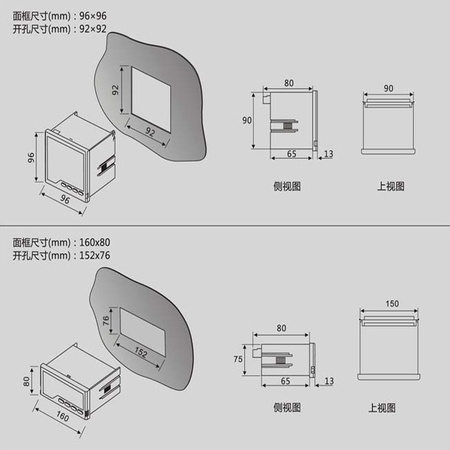 面框尺寸(mm) : 96×96
开孔尺寸(mm) : 92×92

92
92
96
96

80
90
65
13
侧视图

90
上视图

面框尺寸(mm) : 160x80
开孔尺寸(mm) : 152x76

76
152
80
160

80
75
65
13
侧视图

150
上视图