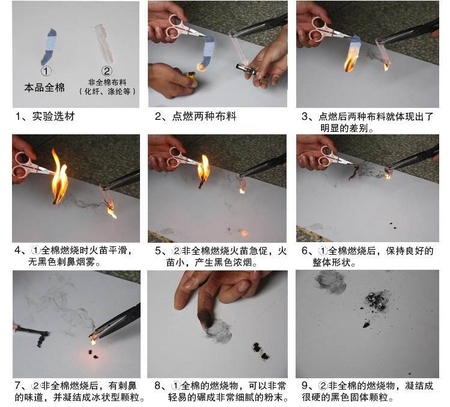 ①
本品全棉

②
非全棉布料
（化纤、涤纶等）

1、实验选材

2、点燃两种布料

3、点燃后两种布料就体现出了明显的差别。

4、①全棉燃烧时火苗平滑，无黑色刺鼻烟雾。

5、②非全棉燃烧火苗急促，火苗小，产生黑色浓烟。

6、①全棉燃烧后，保持良好的整体形状。

7、②非全棉燃烧后，有刺鼻的味道，并凝结成冰状型颗粒。

8、①全棉的燃烧物，可以非常轻易的碾成非常细腻的粉末。

9、②非全棉的燃烧物，凝结成很硬的黑色固体颗粒。