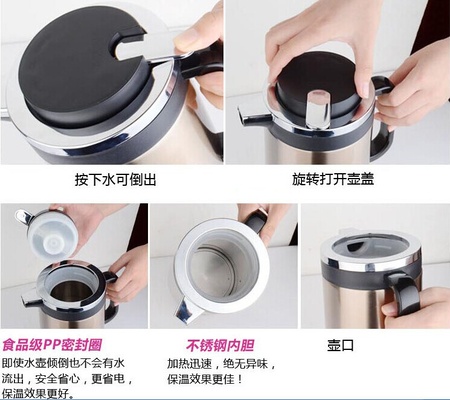 按下水可倒出

旋转打开壶盖

食品级PP密封圈

即使水壶倾倒也不会有水流出，安全省心，更省电，保温效果更好。

不锈钢内胆

加热迅速，绝无异味，保温效果更佳！

壶口