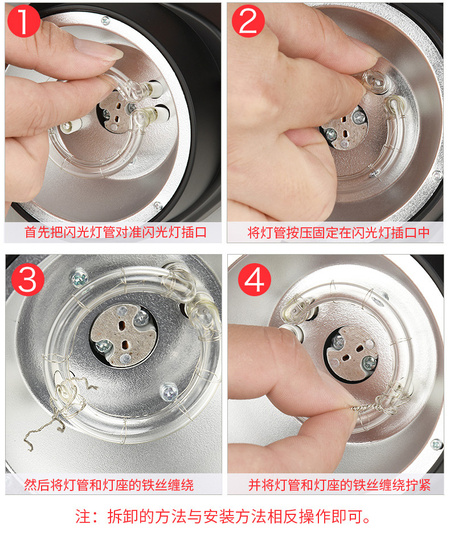 1
首先把闪光灯管对准闪光灯插口

2
将灯管按压固定在闪光灯插口中

3
然后将灯管和灯座的铁丝缠绕

4
并将灯管和灯座的铁丝缠绕拧紧

注：拆卸的方法与安装方法相反操作即可。