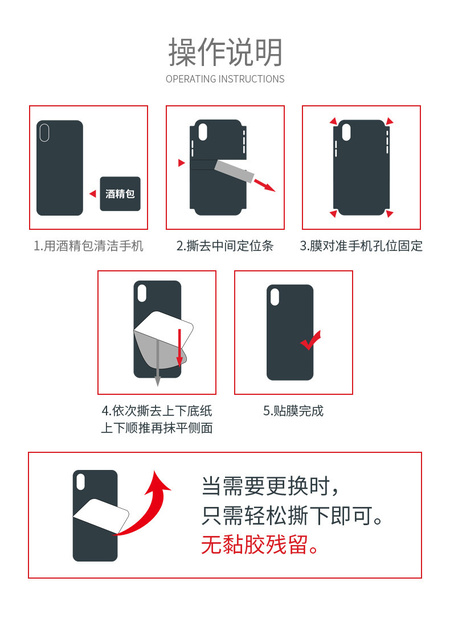 操作说明

OPERATING INSTRUCTIONS

酒精包

1.用酒精包清洁手机

2.撕去中间定位条

3.膜对准手机孔位固定

4.依次撕去上下底纸
上下顺推再抹平侧面

5.贴膜完成

当需要更换时，
只需轻松撕下即可。
无黏胶残留。