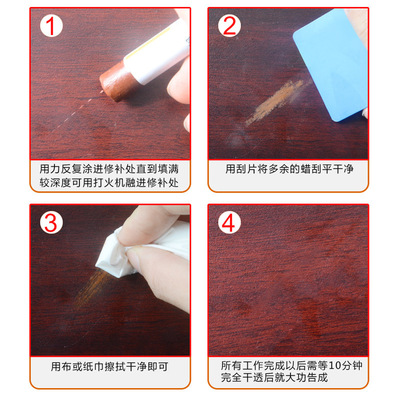 1

用力反复涂进修补处直到填满
较深度可用打火机融进修补处

2

用刮片将多余的蜡刮平干净

3

用布或纸巾擦拭干净即可

4

所有工作完成以后需等10分钟
完全干透后就大功告成