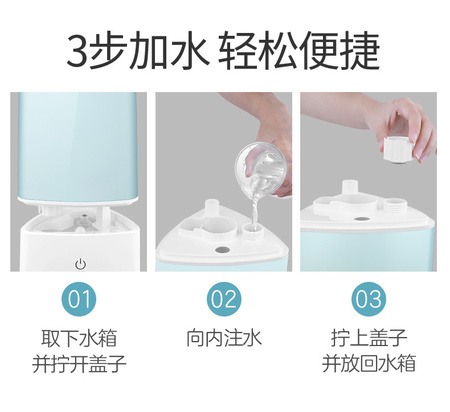 3步加水 轻松便捷

01
取下水箱
并拧开盖子

02
向内注水

03
拧上盖子
并放回水箱