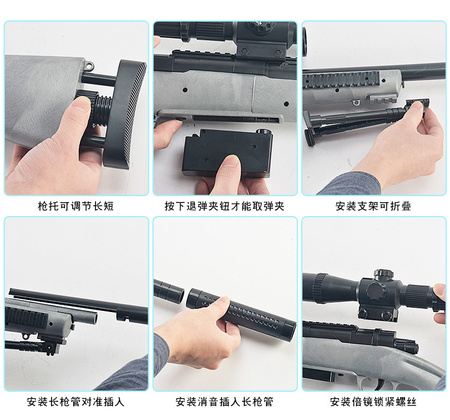 枪托可调节长短

按下退弹夹钮才能取弹夹

安装支架可折叠

安装长枪管对准插入

安装消音插入长枪管

安装倍镜锁紧螺丝