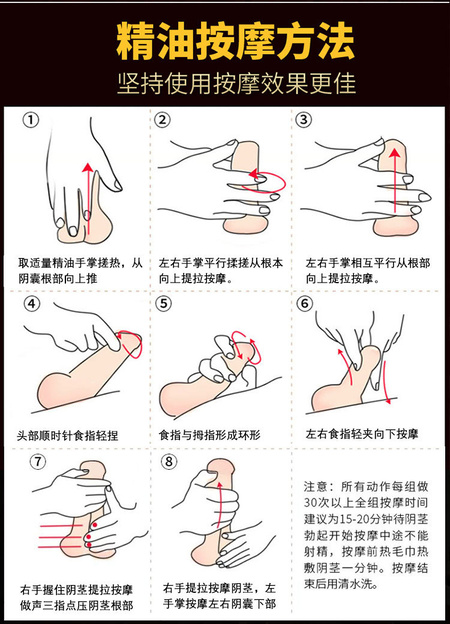 精油按摩方法
坚持使用按摩效果更佳

①
取适量精油手掌搓热，从阴囊根部向上推

②
左右手掌平行揉搓从根本向上提拉按摩。

③
左右手掌相互平行从根部向上提拉按摩。

④
头部顺时针食指轻捏

⑤
食指与拇指形成环形

⑥
左右食指轻夹向下按摩

⑦
右手握住阴茎提拉按摩做声三指点压阴茎根部

⑧
右手提拉按摩阴茎，左手掌按摩左右阴囊下部

注意：所有动作每组做30次以上全组按摩时间建议为15-20分钟待阴茎勃起开始按摩中途不能射精，按摩前热毛巾热敷阴茎一分钟。按摩结束后用清水洗。