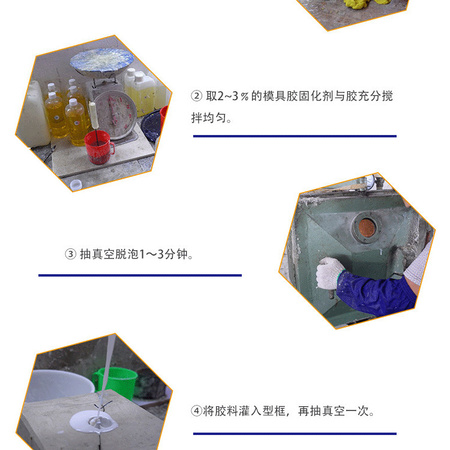 ② 取2~3％的模具胶固化剂与胶充分搅拌均匀。

③ 抽真空脱泡1～3分钟。

④将胶料灌入型框，再抽真空一次。