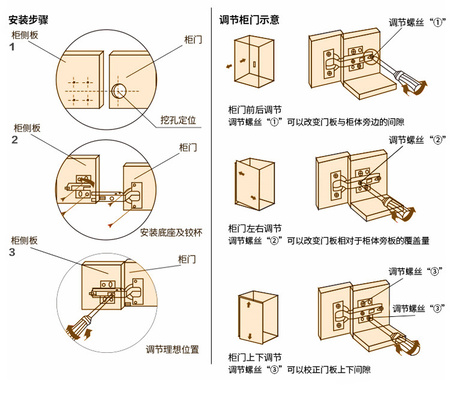 安装步骤

柜侧板
1
柜门
挖孔定位

柜侧板
2
柜门
安装底座及铰杯

柜侧板
3
柜门
调节理想位置

调节柜门示意

调节螺丝“①”
柜门前后调节
调节螺丝“①”可以改变门板与柜体旁边的间隙

调节螺丝“②”
柜门左右调节
调节螺丝“②”可以改变门板相对于柜体旁板的覆盖量

调节螺丝“③”
调节螺丝“③”
柜门上下调节
调节螺丝“③”可以校正门板上下间隙